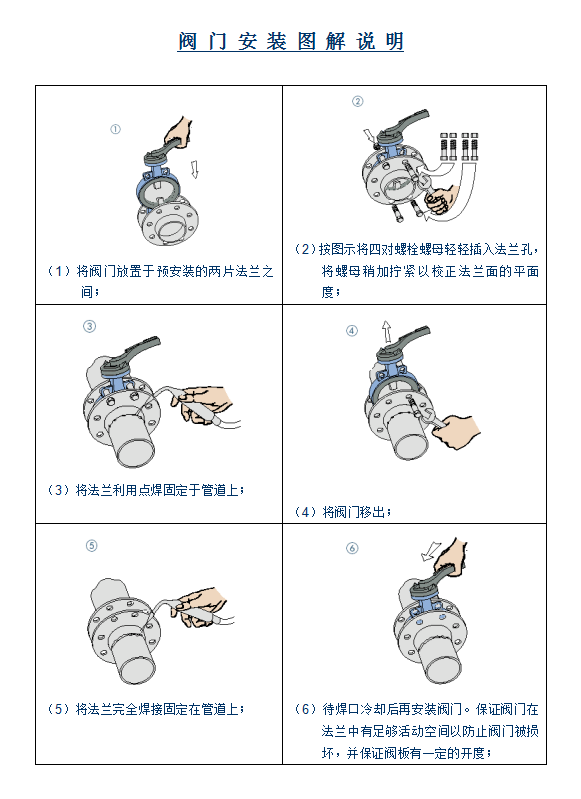 阀门安装图解说明

①

（1）将阀门放置于预安装的两片法兰之间；

②

（2）按图示将四对螺栓螺母轻轻插入法兰孔，将螺母稍加拧紧以校正法兰面的平面度；

③

（3）将法兰利用点焊固定于管道上；

④

（4）将阀门移出；

⑤

（5）将法兰完全焊接固定在管道上；

⑥

（6）待焊口冷却后再安装阀门。保证阀门在法兰中有足够活动空间以防止阀门被损坏，并保证阀板有一定的开度；